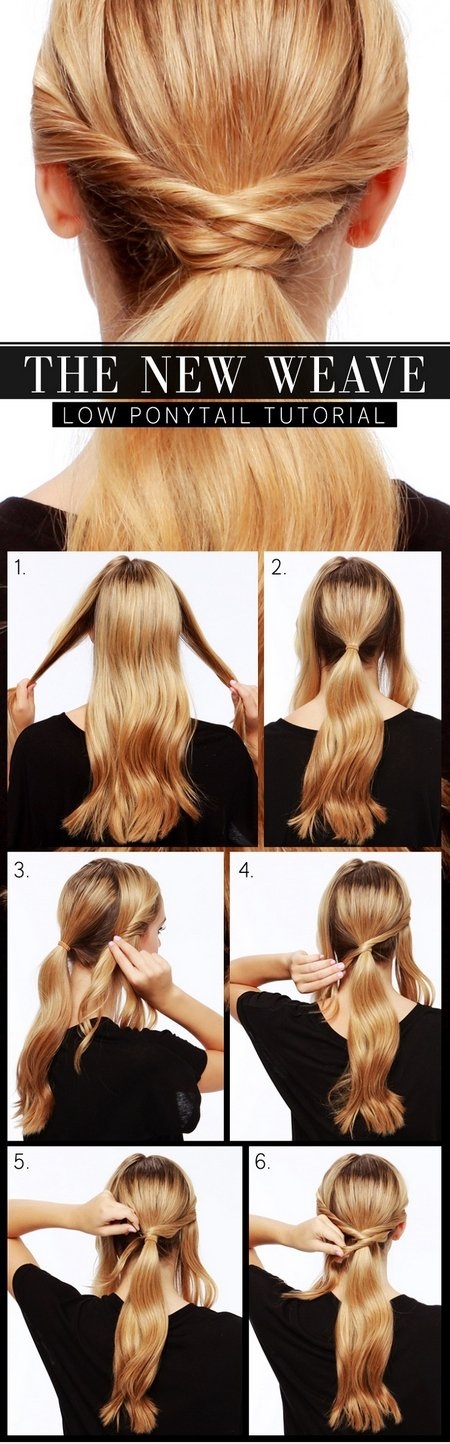 THE NEW WEAVE
LOW PONYTAIL TUTORIAL

1.

2.

3.

4.

5.

6.